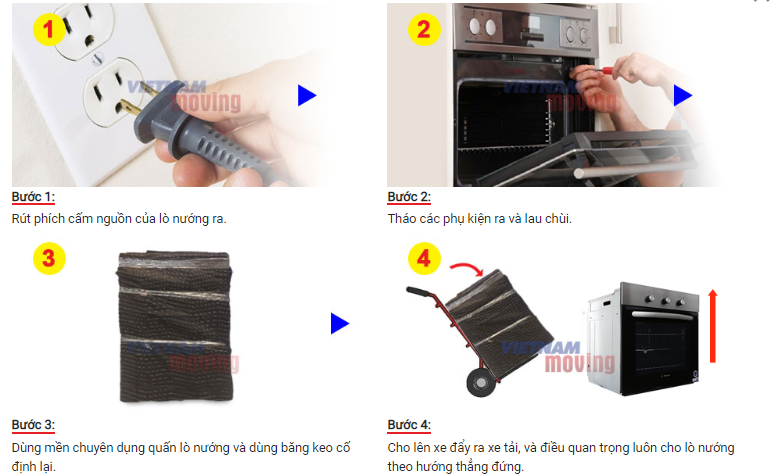 1

VIETNAM moving

Bước 1:

Rút phích cắm nguồn của lò nướng ra.

2

VIETNAM moving

Bước 2:

Tháo các phụ kiện ra và lau chùi.

3

VIETNAM moving

Bước 3:

Dùng mền chuyên dụng quấn lò nướng và dùng băng keo cố định lại.

4

VIETNAM moving

Bước 4:

Cho lên xe đẩy ra xe tải, và điều quan trọng luôn cho lò nướng theo hướng thẳng đứng.